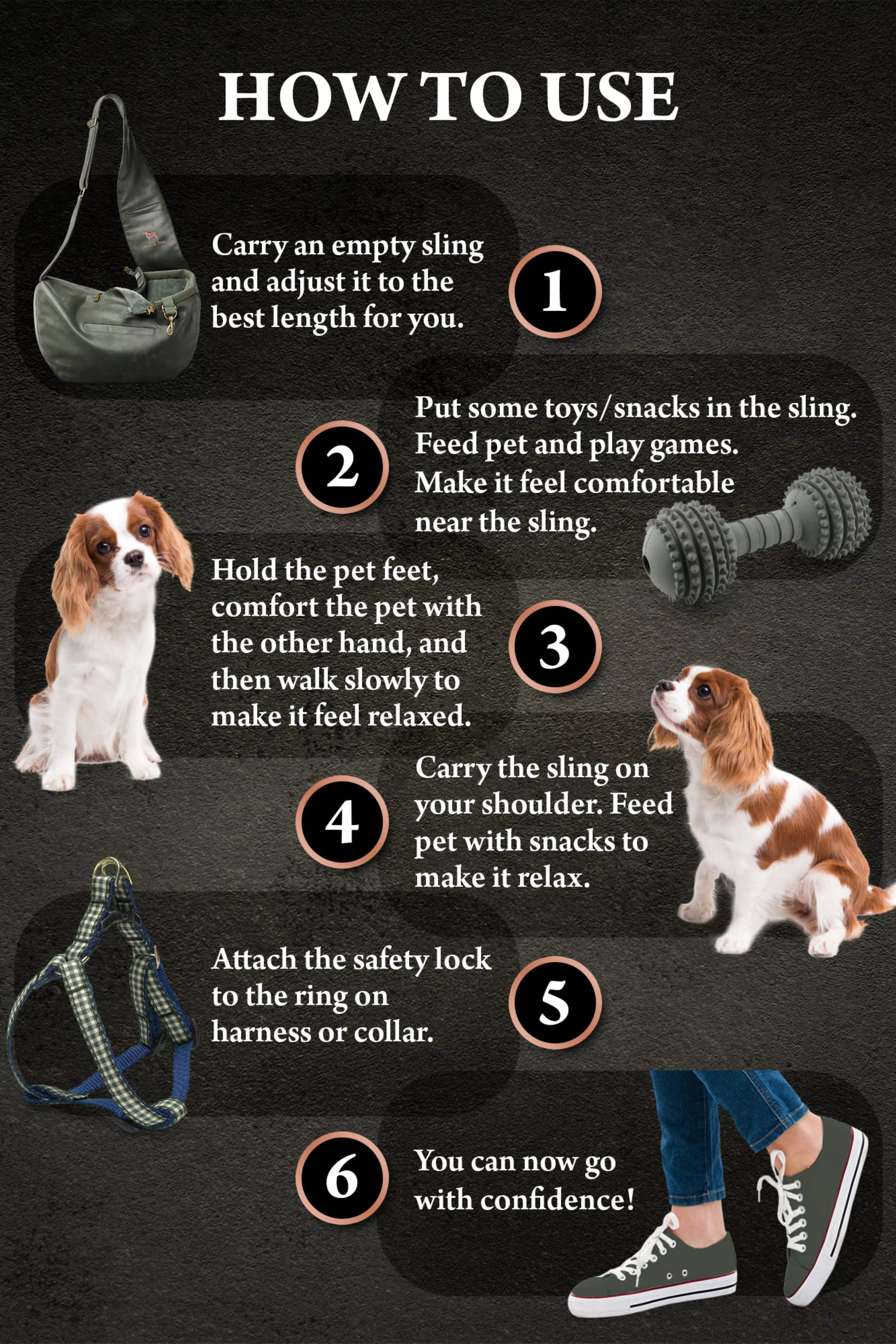 HOW TO USE

Carry an empty sling and adjust it to the best length for you.

1

2

Put some toys/snacks in the sling. Feed pet and play games. Make it feel comfortable near the sling.

Hold the pet feet, comfort the pet with the other hand, and then walk slowly to make it feel relaxed.

3

4

Carry the sling on your shoulder. Feed pet with snacks to make it relax.

Attach the safety lock to the ring on harness or collar.

5

6

You can now go with confidence!