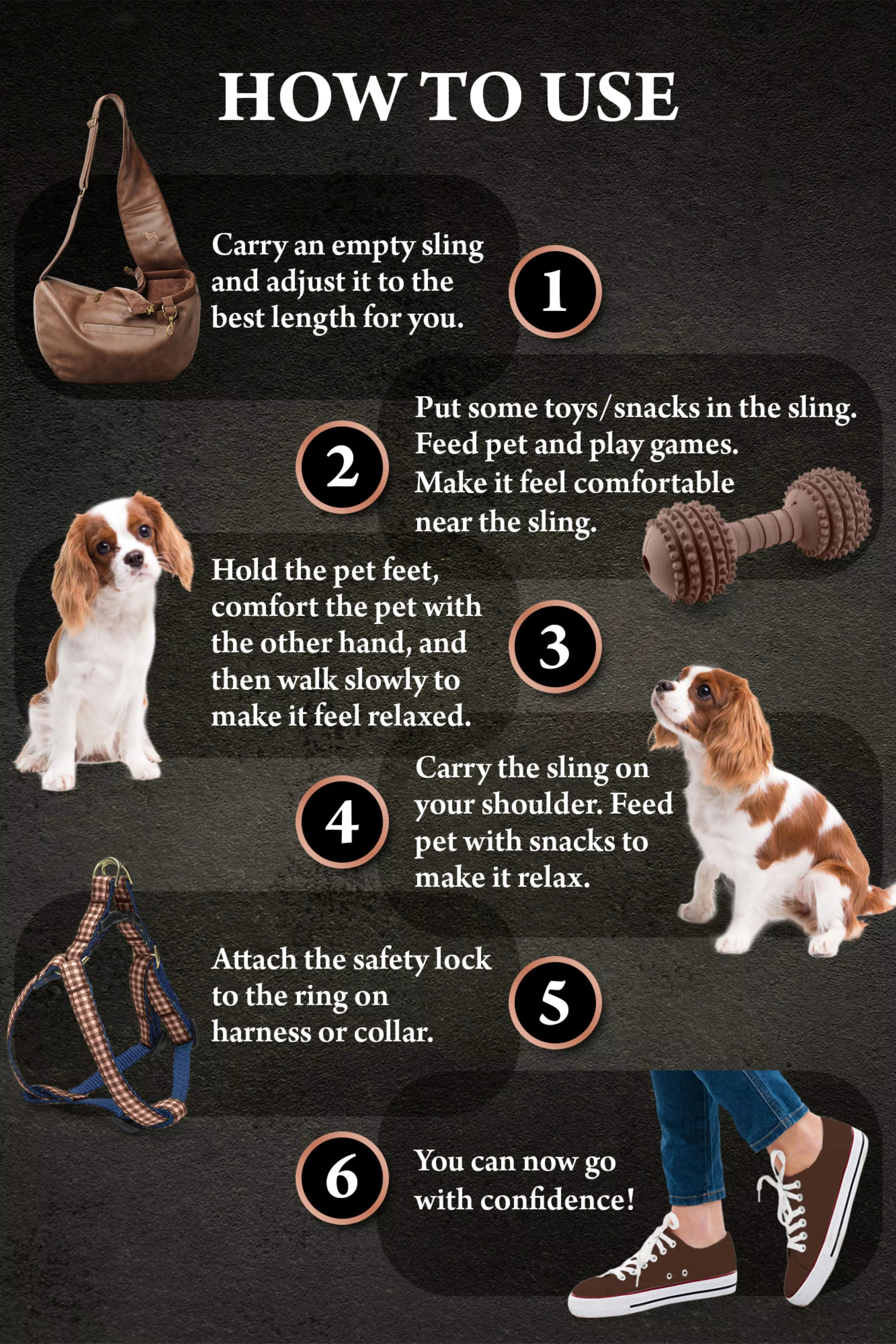 HOW TO USE

Carry an empty sling and adjust it to the best length for you.

1

2

Put some toys/snacks in the sling. Feed pet and play games. Make it feel comfortable near the sling.

Hold the pet feet, comfort the pet with the other hand, and then walk slowly to make it feel relaxed.

3

4

Carry the sling on your shoulder. Feed pet with snacks to make it relax.

Attach the safety lock to the ring on harness or collar.

5

6

You can now go with confidence!