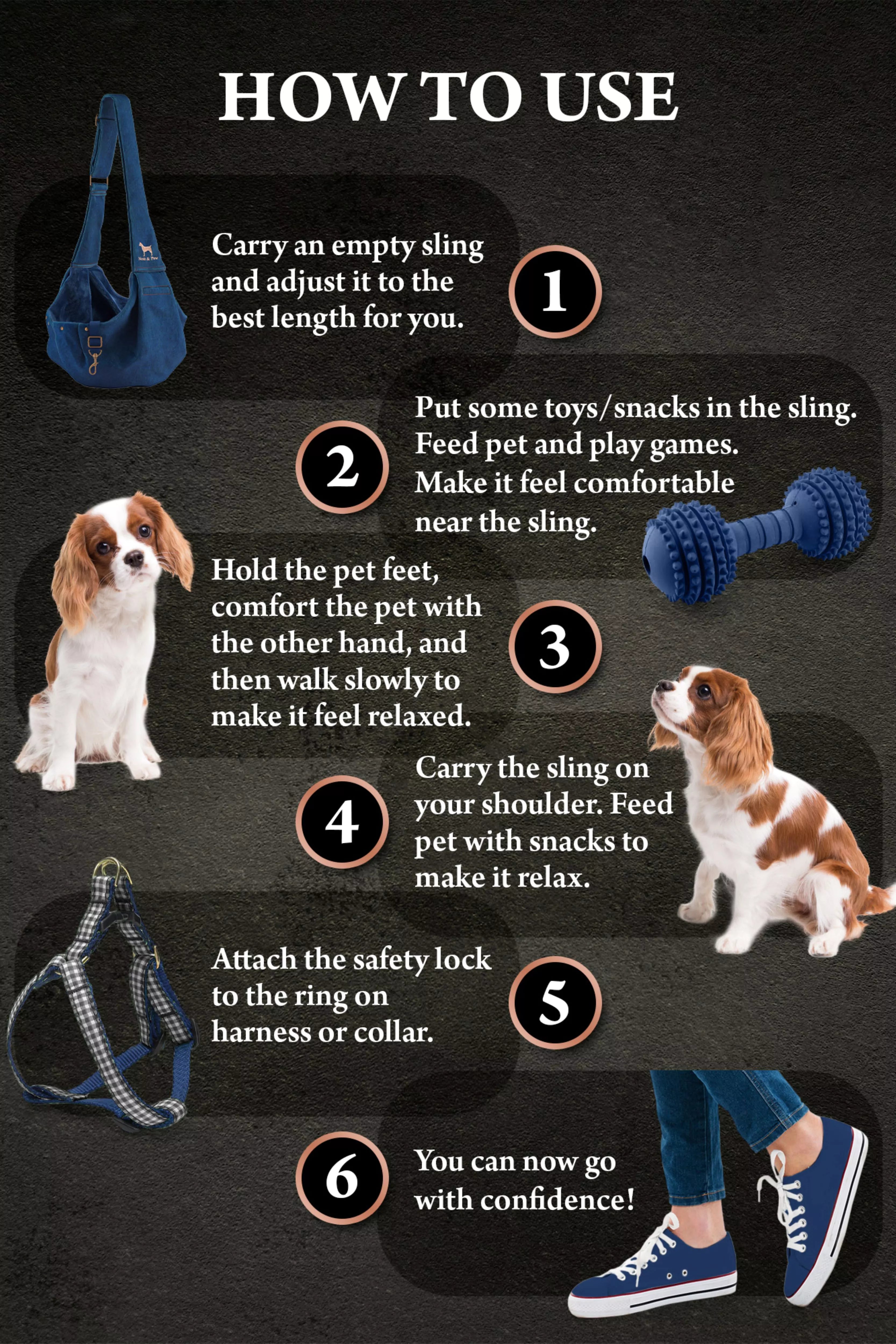 HOW TO USE

Carry an empty sling and adjust it to the best length for you.

1

2

Put some toys/snacks in the sling. Feed pet and play games. Make it feel comfortable near the sling.

Hold the pet feet, comfort the pet with the other hand, and then walk slowly to make it feel relaxed.

3

4

Carry the sling on your shoulder. Feed pet with snacks to make it relax.

Attach the safety lock to the ring on harness or collar.

5

6

You can now go with confidence!