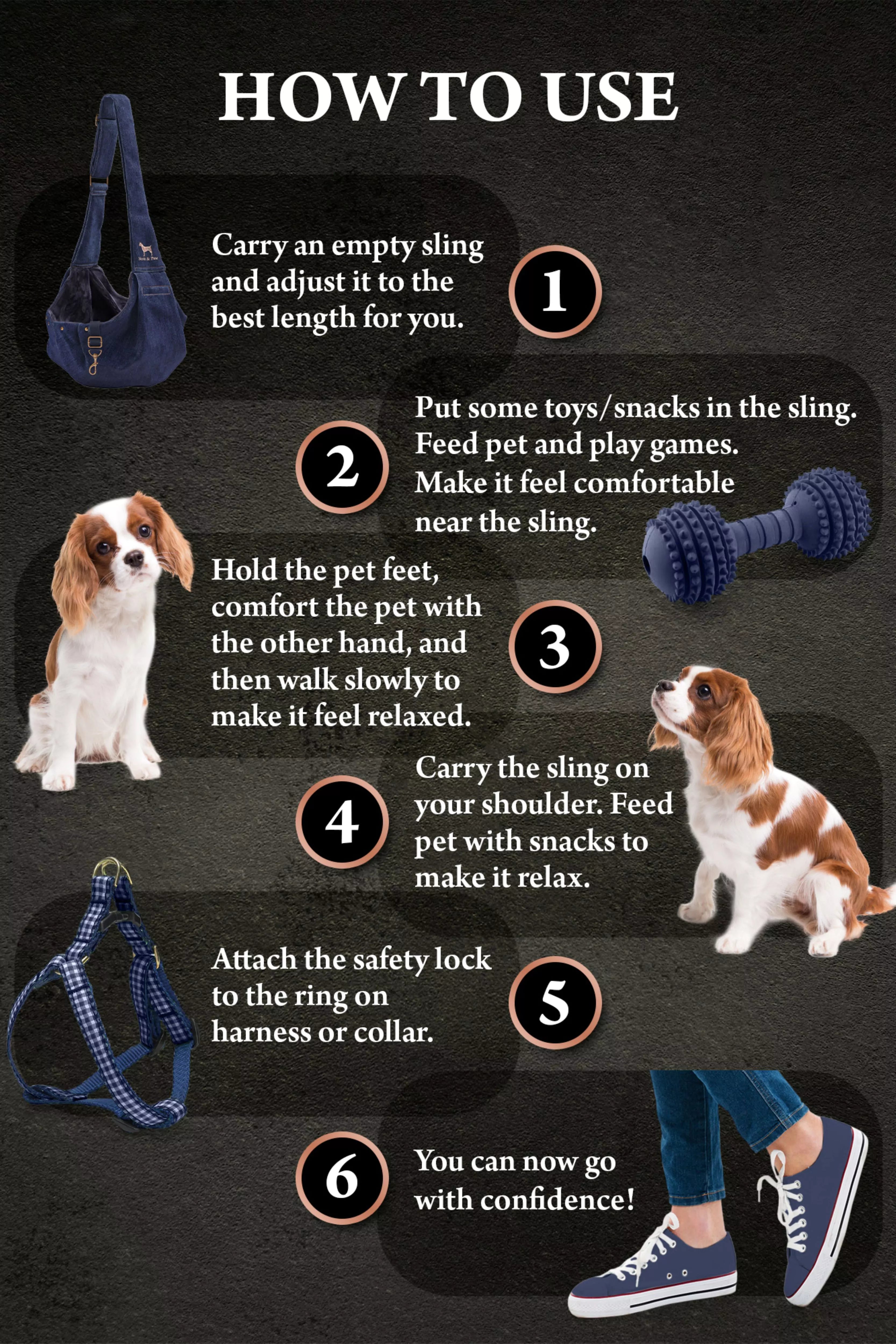 HOW TO USE

Carry an empty sling and adjust it to the best length for you.

1

2

Put some toys/snacks in the sling. Feed pet and play games. Make it feel comfortable near the sling.

Hold the pet feet, comfort the pet with the other hand, and then walk slowly to make it feel relaxed.

3

4

Carry the sling on your shoulder. Feed pet with snacks to make it relax.

Attach the safety lock to the ring on harness or collar.

5

6

You can now go with confidence!