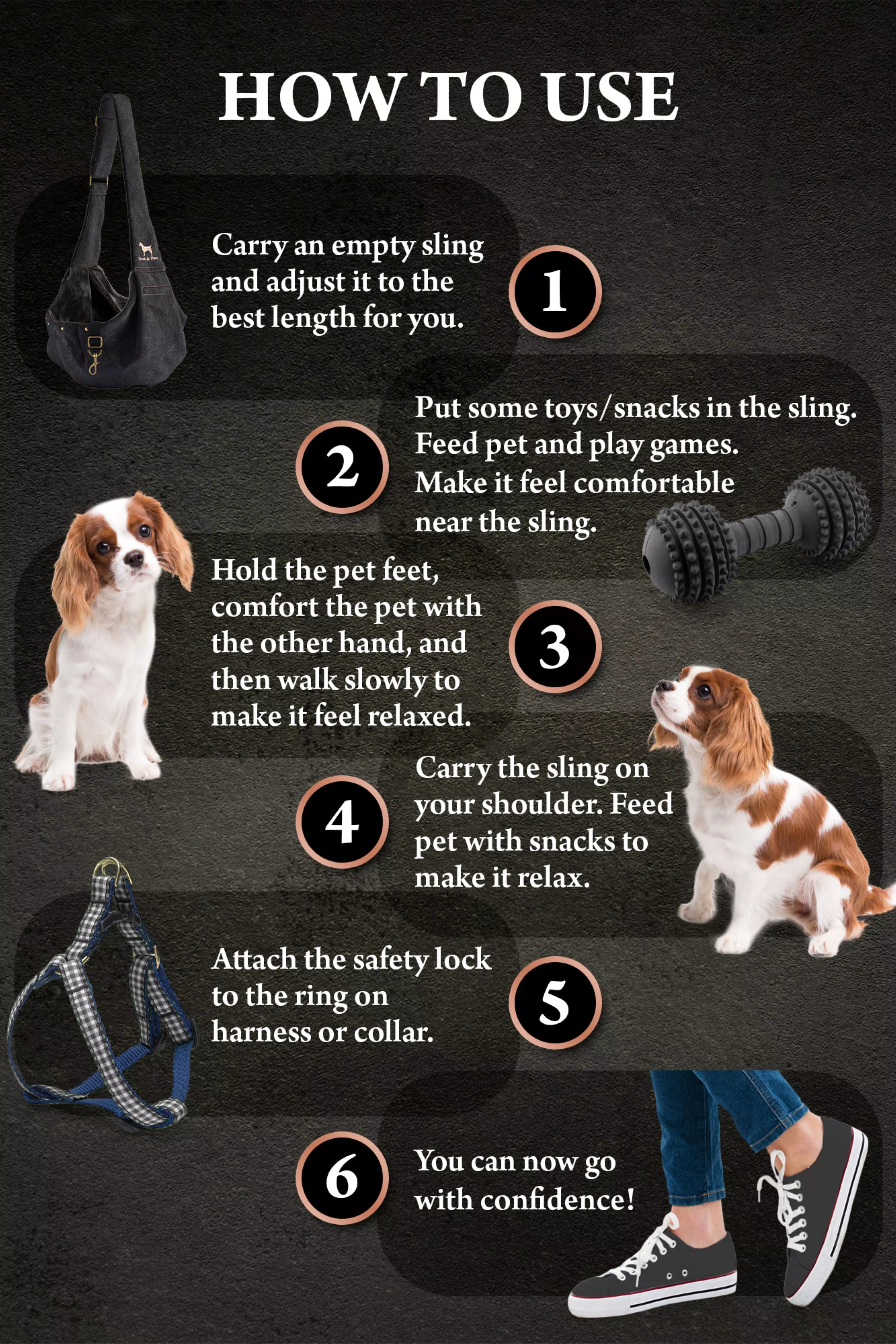 HOW TO USE

Carry an empty sling and adjust it to the best length for you.

1

2

Put some toys/snacks in the sling. Feed pet and play games. Make it feel comfortable near the sling.

Hold the pet feet, comfort the pet with the other hand, and then walk slowly to make it feel relaxed.

3

4

Carry the sling on your shoulder. Feed pet with snacks to make it relax.

Attach the safety lock to the ring on harness or collar.

5

6

You can now go with confidence!