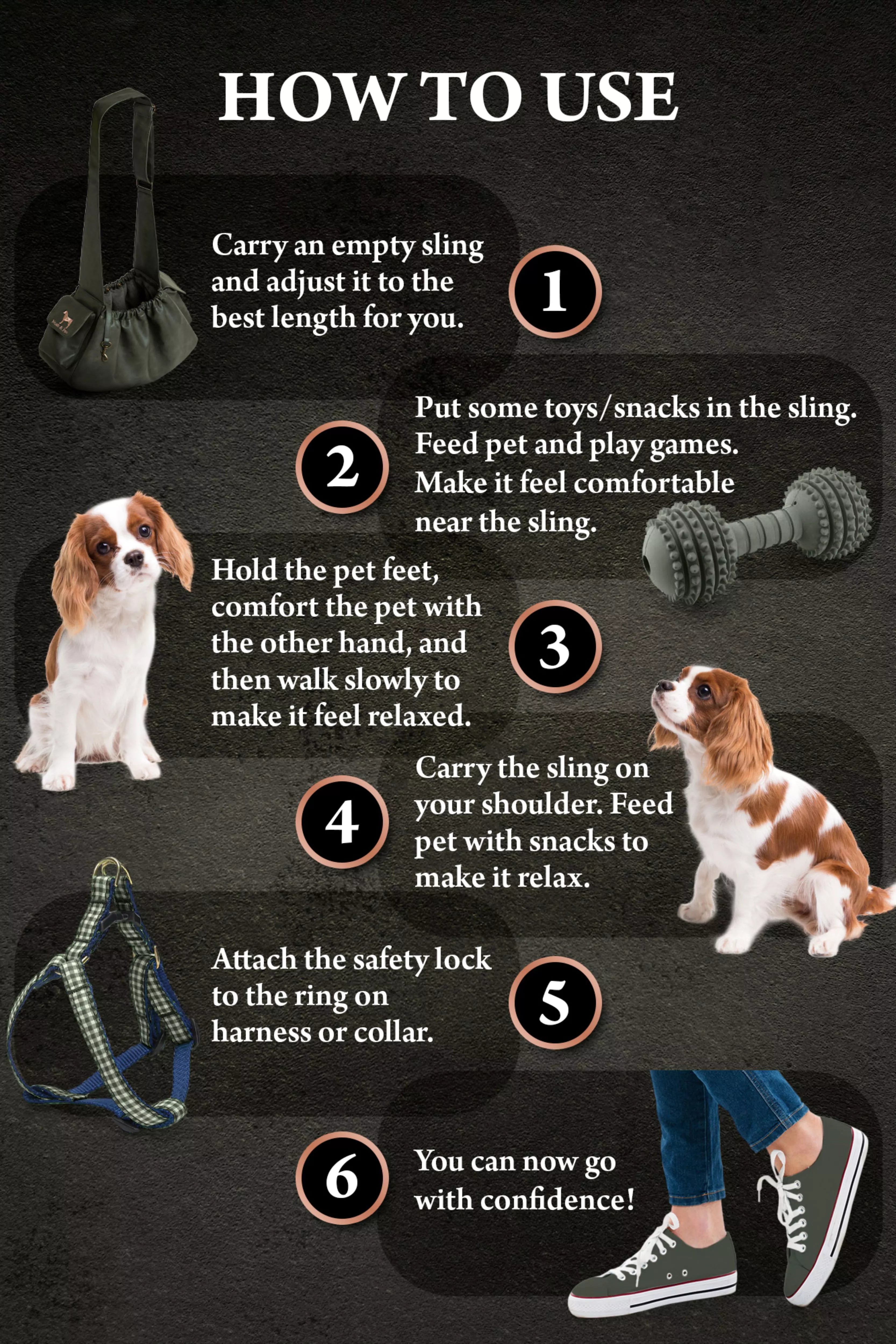 HOW TO USE

Carry an empty sling and adjust it to the best length for you.

1

2

Put some toys/snacks in the sling. Feed pet and play games. Make it feel comfortable near the sling.

Hold the pet feet, comfort the pet with the other hand, and then walk slowly to make it feel relaxed.

3

4

Carry the sling on your shoulder. Feed pet with snacks to make it relax.

Attach the safety lock to the ring on harness or collar.

5

6

You can now go with confidence!