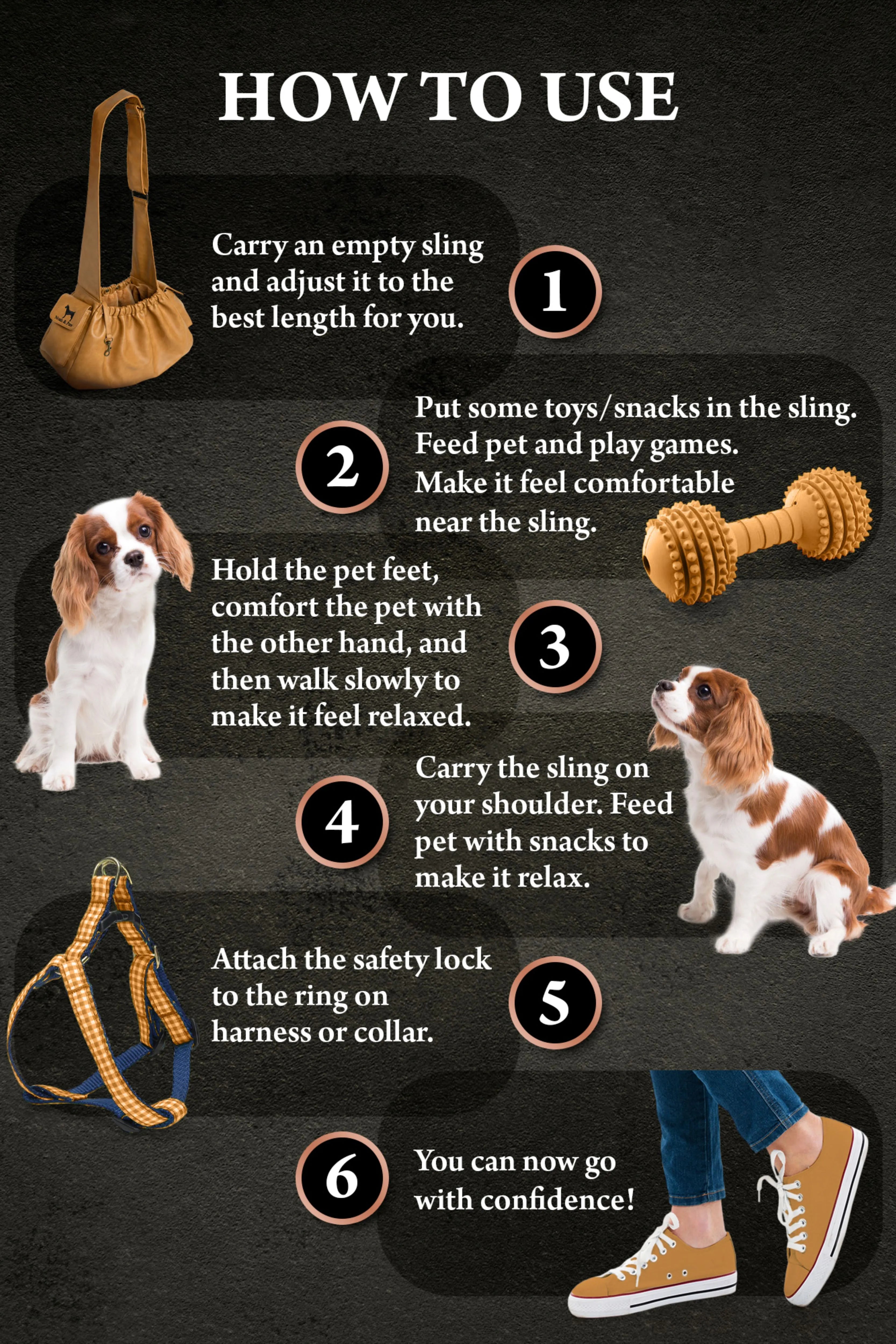 HOW TO USE

Carry an empty sling and adjust it to the best length for you.

1

2

Put some toys/snacks in the sling. Feed pet and play games. Make it feel comfortable near the sling.

Hold the pet feet, comfort the pet with the other hand, and then walk slowly to make it feel relaxed.

3

4

Carry the sling on your shoulder. Feed pet with snacks to make it relax.

Attach the safety lock to the ring on harness or collar.

5

6

You can now go with confidence!