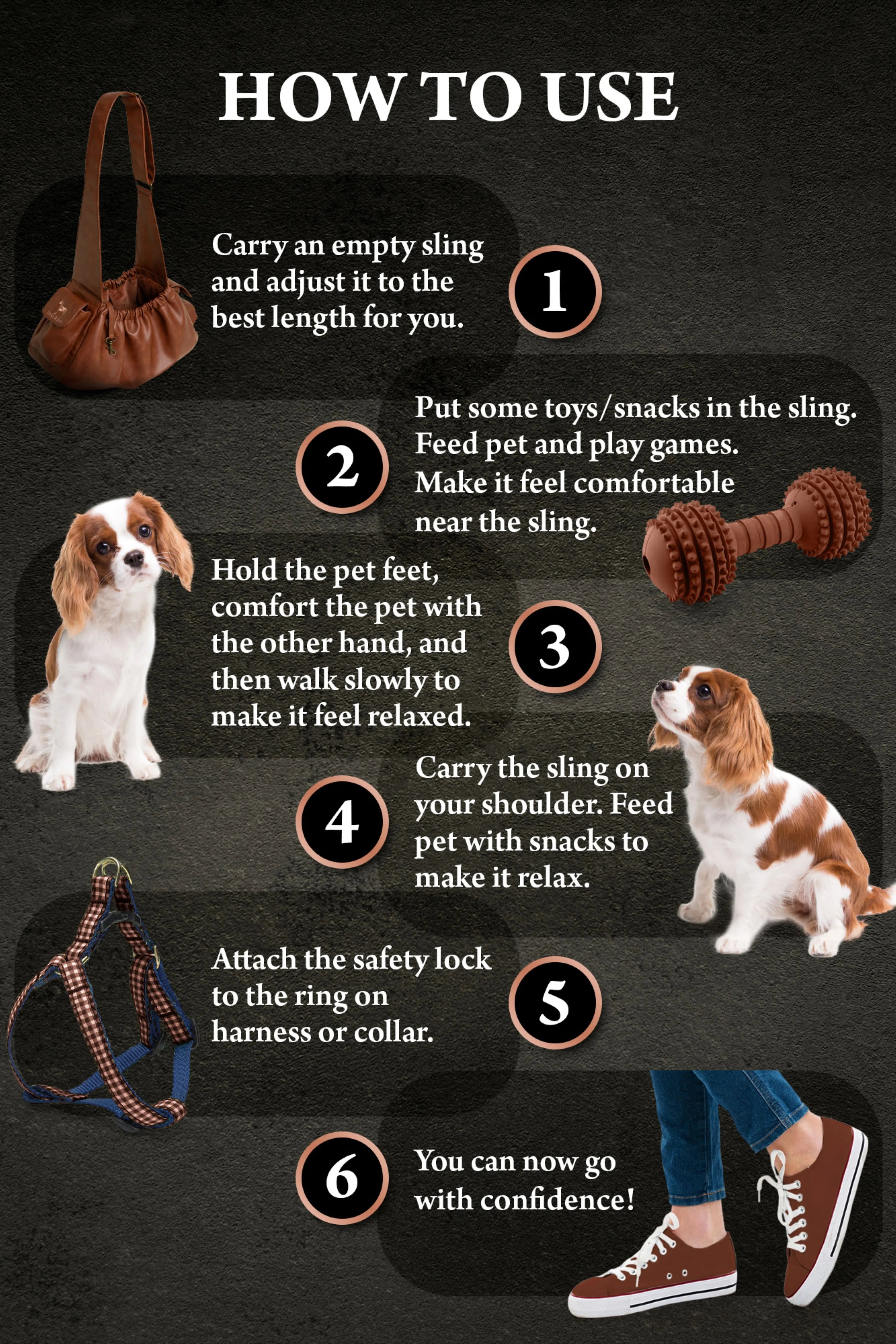 HOW TO USE

Carry an empty sling and adjust it to the best length for you.

1

2

Put some toys/snacks in the sling. Feed pet and play games. Make it feel comfortable near the sling.

Hold the pet feet, comfort the pet with the other hand, and then walk slowly to make it feel relaxed.

3

4

Carry the sling on your shoulder. Feed pet with snacks to make it relax.

Attach the safety lock to the ring on harness or collar.

5

6

You can now go with confidence!