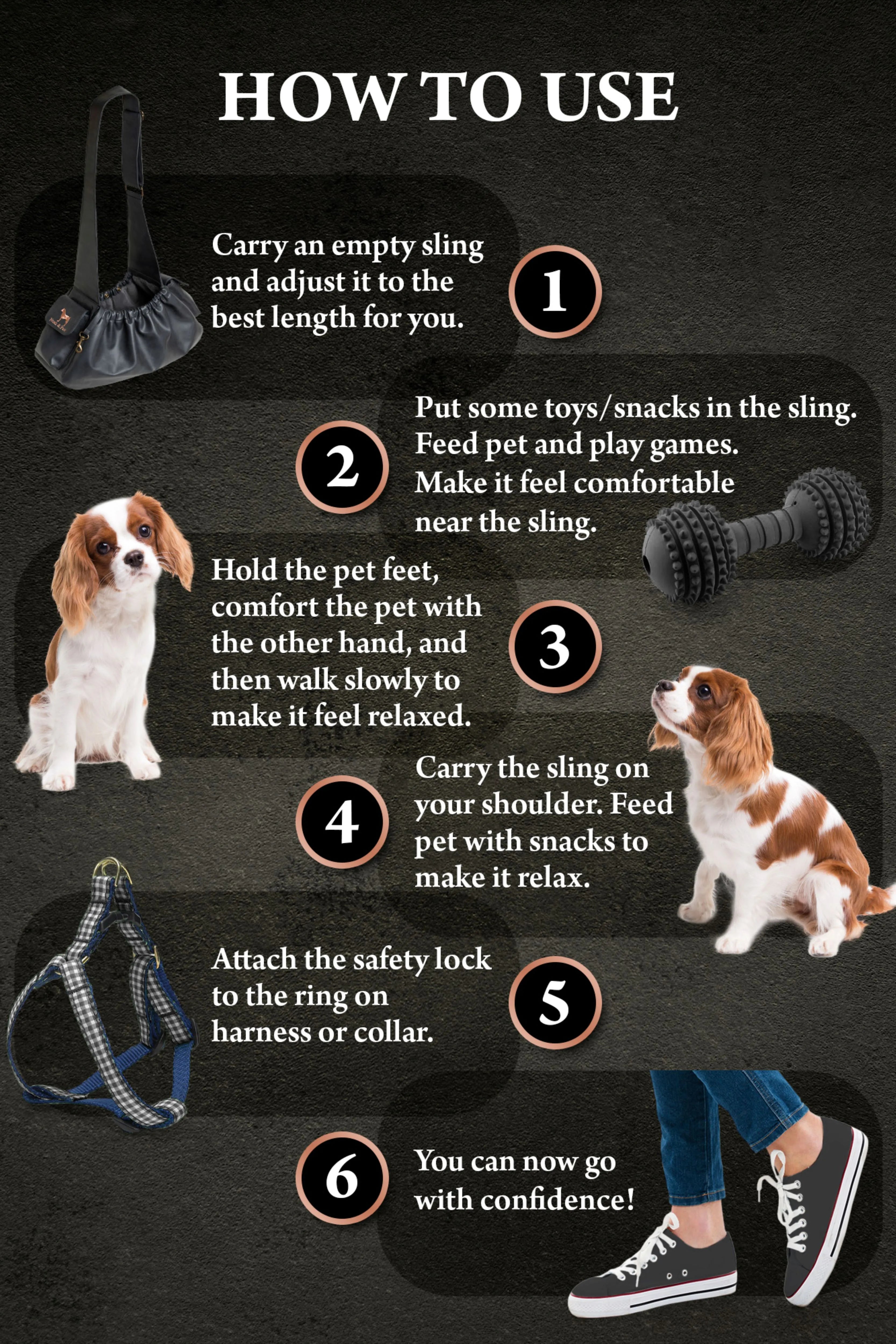 HOW TO USE

Carry an empty sling and adjust it to the best length for you.

1

2

Put some toys/snacks in the sling. Feed pet and play games. Make it feel comfortable near the sling.

Hold the pet feet, comfort the pet with the other hand, and then walk slowly to make it feel relaxed.

3

4

Carry the sling on your shoulder. Feed pet with snacks to make it relax.

Attach the safety lock to the ring on harness or collar.

5

6

You can now go with confidence!